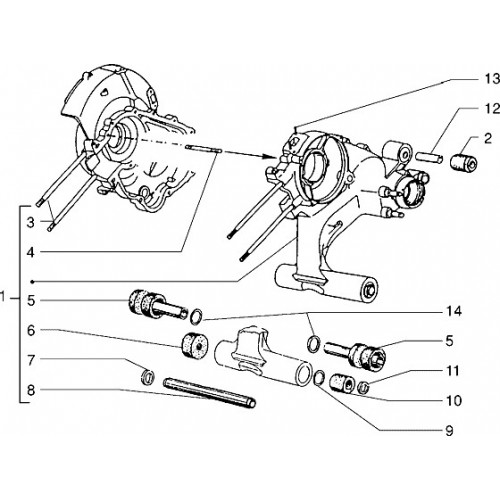 13
12
2
3
4
1
5
14
6
5
7
11
8
10
9